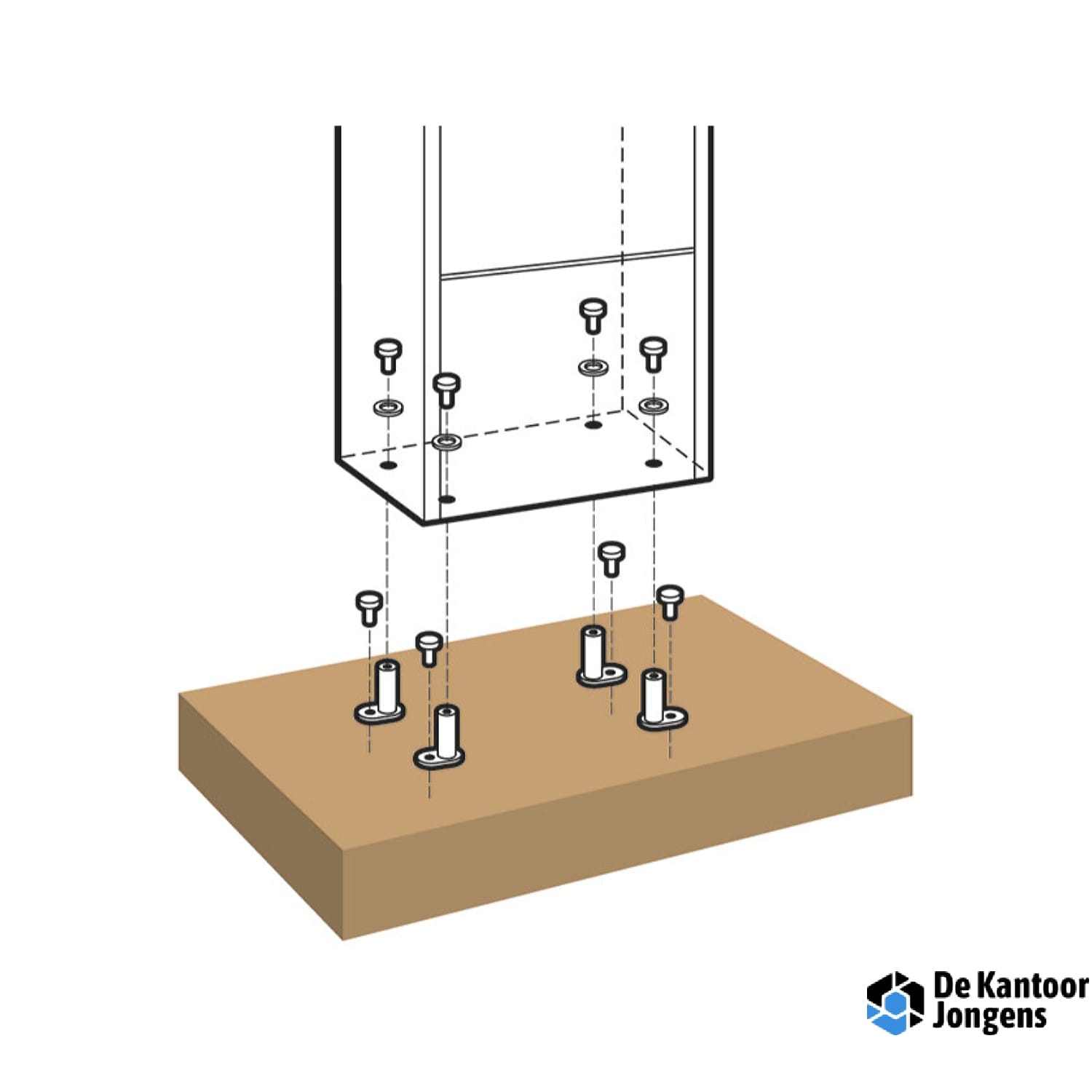 De Kantoor
Jongens